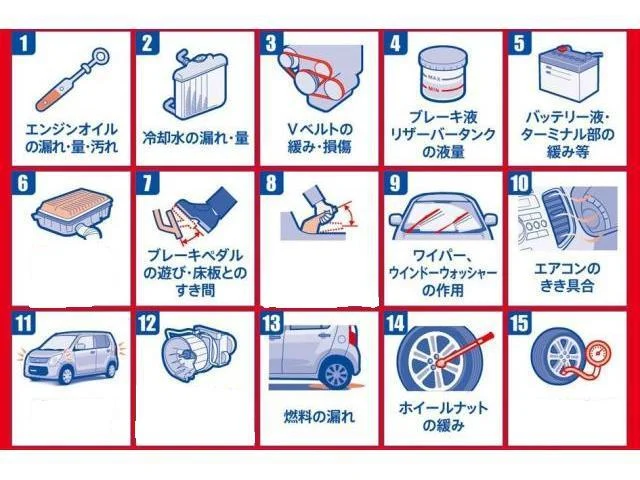 1
エンジンオイルの漏れ・量・汚れ

2
冷却水の漏れ・量

3
Vベルトの緩み・損傷

4
MAX
MIN
ブレーキ液リザーバータンクの液量

5
バッテリー液・ターミナル部の緩み等

6

7
ブレーキペダルの遊び・床板とのすき間

8

9
ワイパー、ウインドーウォッシャーの作用

10
エアコンのきき具合

11

12

13
燃料の漏れ

14
ホイールナットの緩み

15